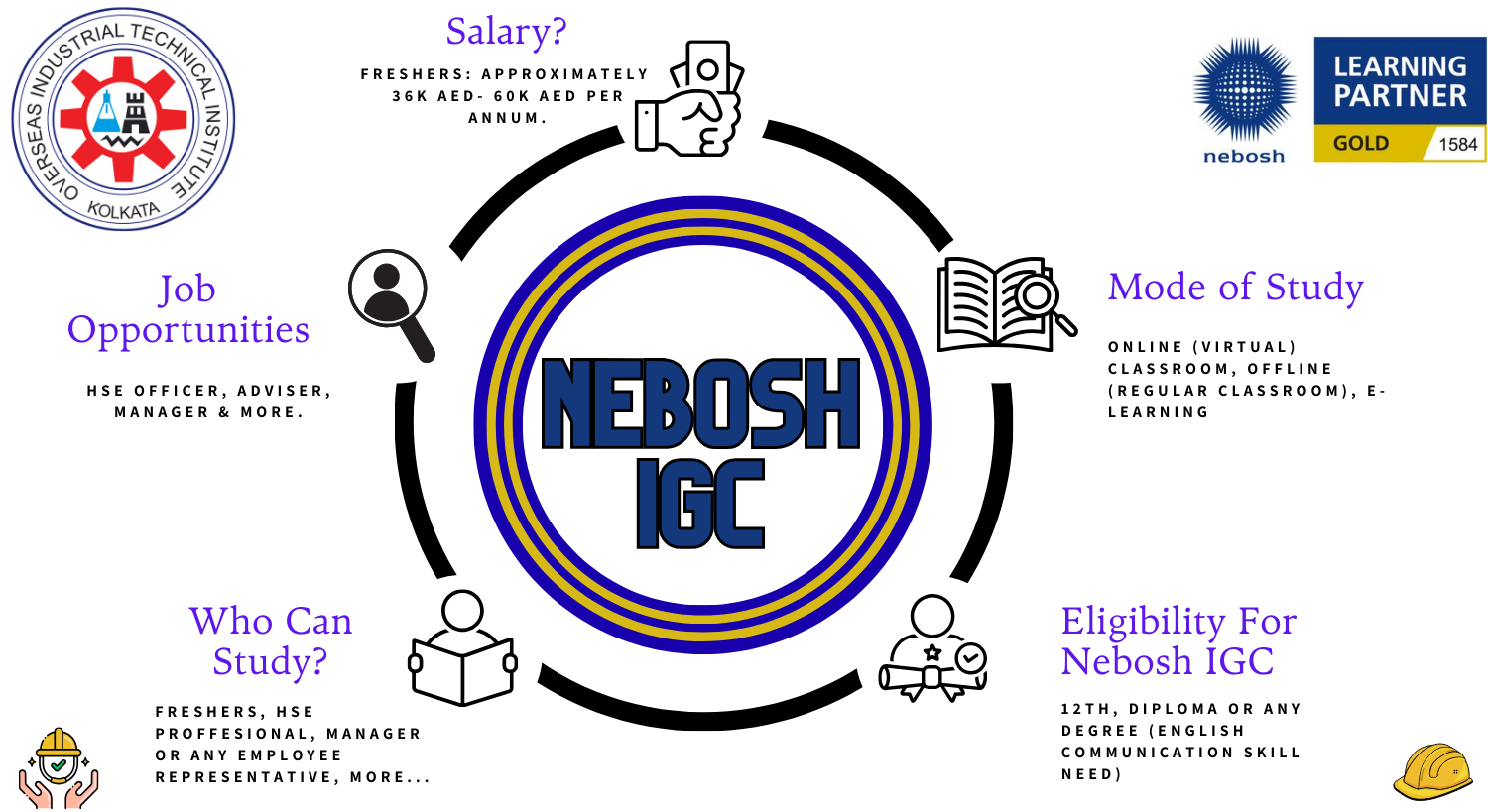 OVERSEAS INDUSTRIAL TECHNICAL INSTITUTE KOLKATA

Salary?

FRESHERS: APPROXIMATELY 36K AED- 60K AED PER ANNUM.

nebosh

LEARNING PARTNER

GOLD 1584

Job Opportunities

HSE OFFICER, ADVISER, MANAGER & MORE.

NEBOSH IGC

Mode of Study

ONLINE (VIRTUAL) CLASSROOM, OFFLINE (REGULAR CLASSROOM), E-LEARNING

Who Can Study?

FRESHERS, HSE PROFFESIONAL, MANAGER OR ANY EMPLOYEE REPRESENTATIVE, MORE...

Eligibility For Nebosh IGC

12TH, DIPLOMA OR ANY DEGREE (ENGLISH COMMUNICATION SKILL NEED)